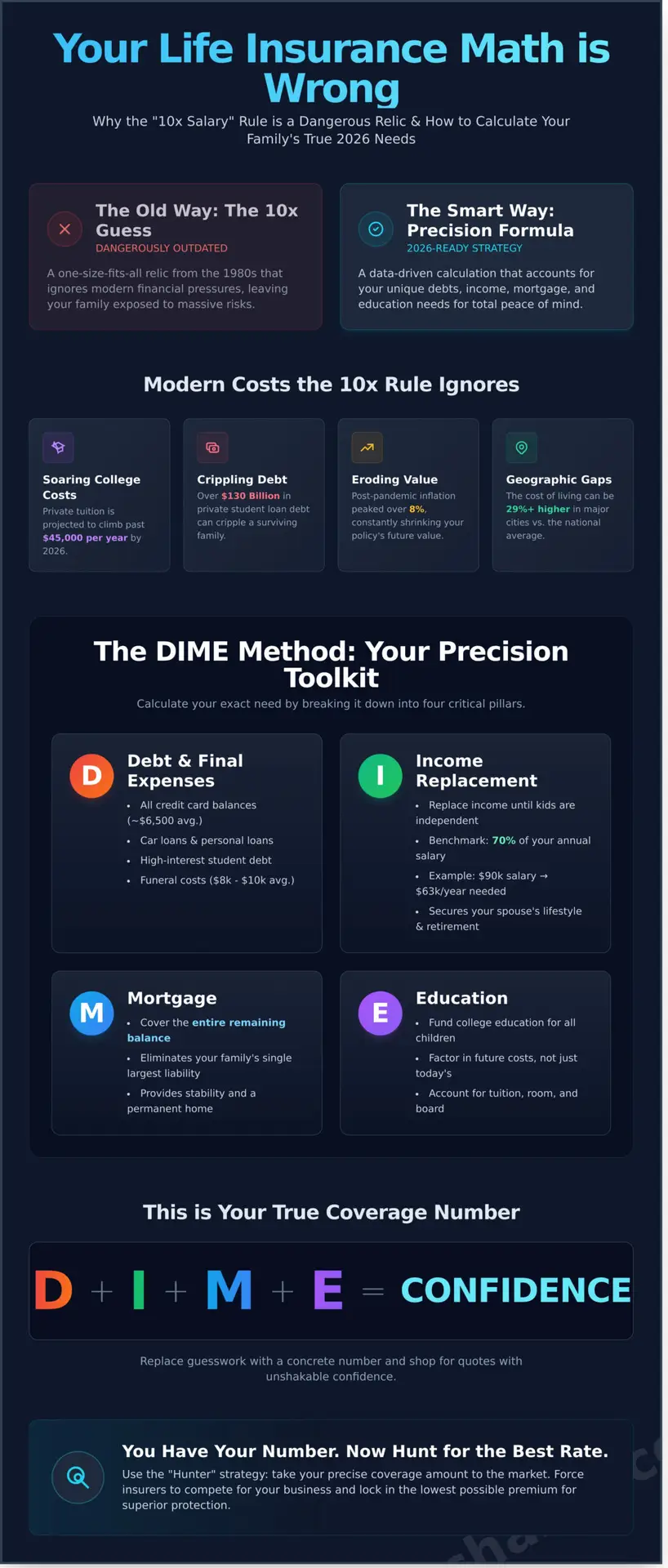 Your Life Insurance Math is Wrong

Why the "10x Salary" Rule is a Dangerous Relic & How to Calculate Your Family's True 2026 Needs

The Old Way: The 10x Guess
DANGEROUSLY OUTDATED
A one-size-fits-all relic from the 1980s that ignores modern financial pressures, leaving your family exposed to massive risks.

The Smart Way: Precision Formula
2026-READY STRATEGY
A data-driven calculation that accounts for your unique debts, income, mortgage, and education needs for total peace of mind.

Modern Costs the 10x Rule Ignores

Soaring College Costs
Private tuition is projected to climb past $45,000 per year by 2026.

Crippling Debt
Over $130 Billion in private student loan debt can cripple a surviving family.

Eroding Value
Post-pandemic inflation peaked over 8%, constantly shrinking your policy's future value.

Geographic Gaps
The cost of living can be 29%+ higher in major cities vs. the national average.

The DIME Method: Your Precision Toolkit
Calculate your exact need by breaking it down into four critical pillars.

D
Debt & Final Expenses
• All credit card balances (~$6,500 avg.)
• Car loans & personal loans
• High-interest student debt
• Funeral costs ($8k - $10k avg.)

I
Income Replacement
• Replace income until kids are independent
• Benchmark: 70% of your annual salary
• Example: $90k salary → $63k/year needed
• Secures your spouse's lifestyle & retirement

M
Mortgage
• Cover the entire remaining balance
• Eliminates your family's single largest liability
• Provides stability and a permanent home

E
Education
• Fund college education for all children
• Factor in future costs, not just today's
• Account for tuition, room, and board

This is Your True Coverage Number

D + I + M + E = CONFIDENCE

Replace guesswork with a concrete number and shop for quotes with unshakable confidence.

You Have Your Number. Now Hunt for the Best Rate.
Use the "Hunter" strategy: take your precise coverage amount to the market. Force insurers to compete for your business and lock in the lowest possible premium for superior protection.