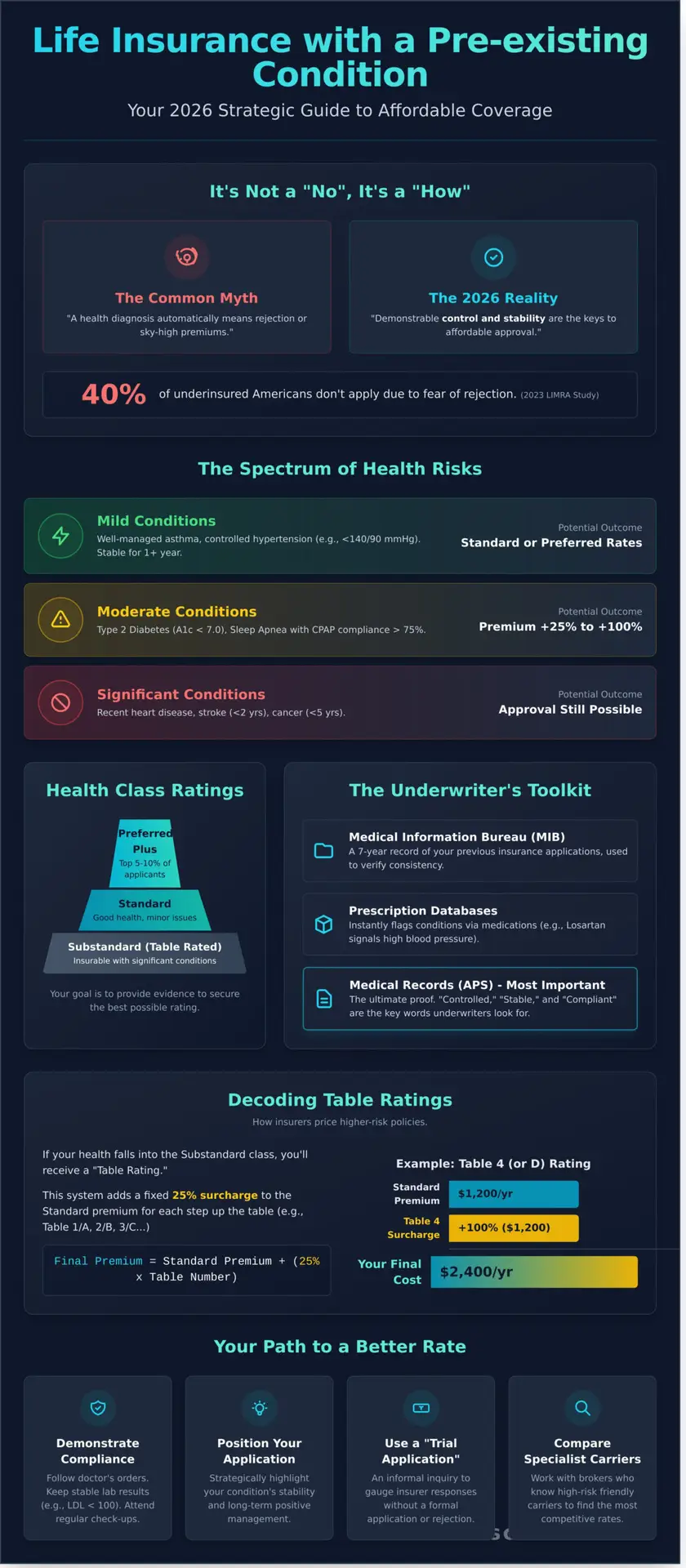 Life Insurance with a Pre-existing Condition

Your 2026 Strategic Guide to Affordable Coverage

It's Not a "No", It's a "How"

The Common Myth

"A health diagnosis automatically means rejection or sky-high premiums."

The 2026 Reality

"Demonstrable control and stability are the keys to affordable approval."

40% of underinsured Americans don't apply due to fear of rejection. (2023 LIMRA Study)

The Spectrum of Health Risks

Mild Conditions

Well-managed asthma, controlled hypertension (e.g., <140/90 mmHg). Stable for 1+ year.

Potential Outcome
Standard or Preferred Rates

Moderate Conditions

Type 2 Diabetes (A1c < 7.0), Sleep Apnea with CPAP compliance > 75%.

Potential Outcome
Premium +25% to +100%

Significant Conditions

Recent heart disease, stroke (<2 yrs), cancer (<5 yrs).

Potential Outcome
Approval Still Possible

Health Class Ratings

Preferred Plus
Top 5-10% of applicants

Standard
Good health, minor issues

Substandard (Table Rated)
Insurable with significant conditions

Your goal is to provide evidence to secure the best possible rating.

The Underwriter's Toolkit

Medical Information Bureau (MIB)
A 7-year record of your previous insurance applications, used to verify consistency.

Prescription Databases
Instantly flags conditions via medications (e.g., Losartan signals high blood pressure).

Medical Records (APS) - Most Important
The ultimate proof. "Controlled," "Stable," and "Compliant" are the key words underwriters look for.

Decoding Table Ratings

How insurers price higher-risk policies.

If your health falls into the Substandard class, you'll receive a "Table Rating."

This system adds a fixed 25% surcharge to the Standard premium for each step up the table (e.g., Table 1/A, 2/B, 3/C...)

Final Premium = Standard Premium + (25% x Table Number)

Example: Table 4 (or D) Rating

Standard Premium $1,200/yr

Table 4 Surcharge +100% ($1,200)

Your Final Cost $2,400/yr

Your Path to a Better Rate

Demonstrate Compliance
Follow doctor's orders. Keep stable lab results (e.g., LDL < 100). Attend regular check-ups.

Position Your Application
Strategically highlight your condition's stability and long-term positive management.

Use a "Trial Application"
An informal inquiry to gauge insurer responses without a formal application or rejection.

Compare Specialist Carriers
Work with brokers who know high-risk friendly carriers to find the most competitive rates.